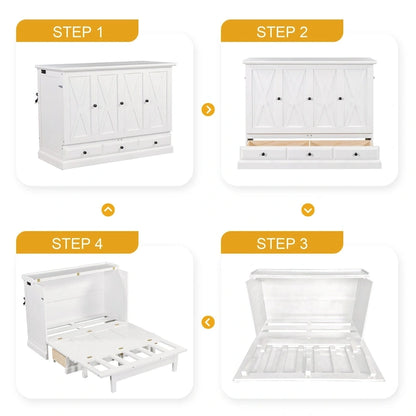 STEP 1

STEP 2

STEP 4

STEP 3