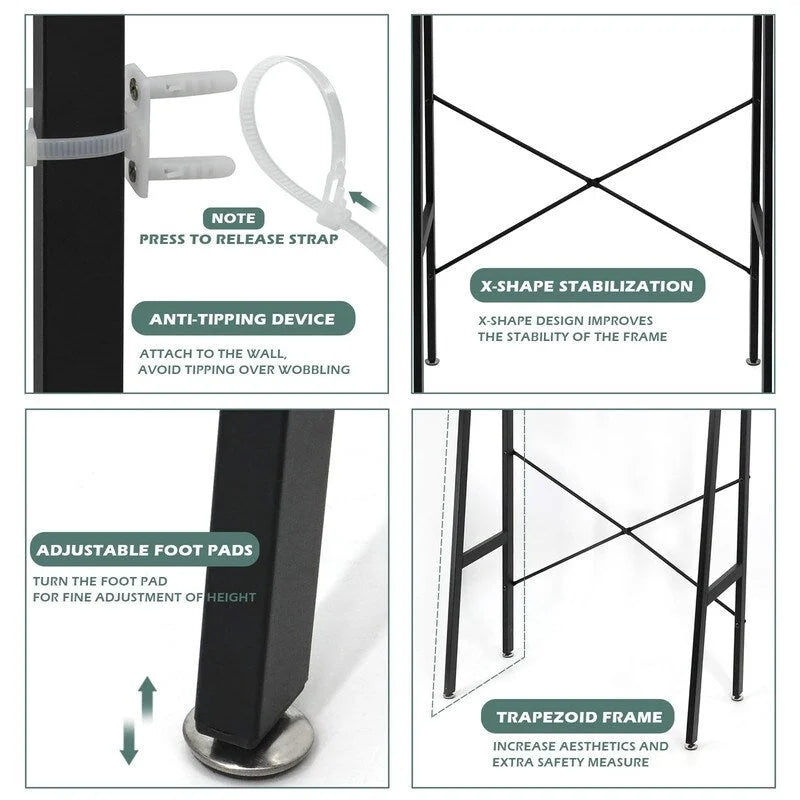 NOTE
PRESS TO RELEASE STRAP

ANTI-TIPPING DEVICE
ATTACH TO THE WALL, AVOID TIPPING OVER WOBBLING

X-SHAPE STABILIZATION
X-SHAPE DESIGN IMPROVES THE STABILITY OF THE FRAME

ADJUSTABLE FOOT PADS
TURN THE FOOT PAD FOR FINE ADJUSTMENT OF HEIGHT

TRAPEZOID FRAME
INCREASE AESTHETICS AND EXTRA SAFETY MEASURE