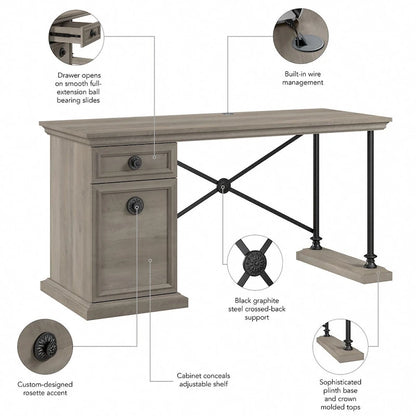 Drawer opens on smooth full-extension ball bearing slides

Built-in wire management

Black graphite steel crossed-back support

Custom-designed rosette accent

Cabinet conceals adjustable shelf

Sophisticated plinth base and crown molded tops